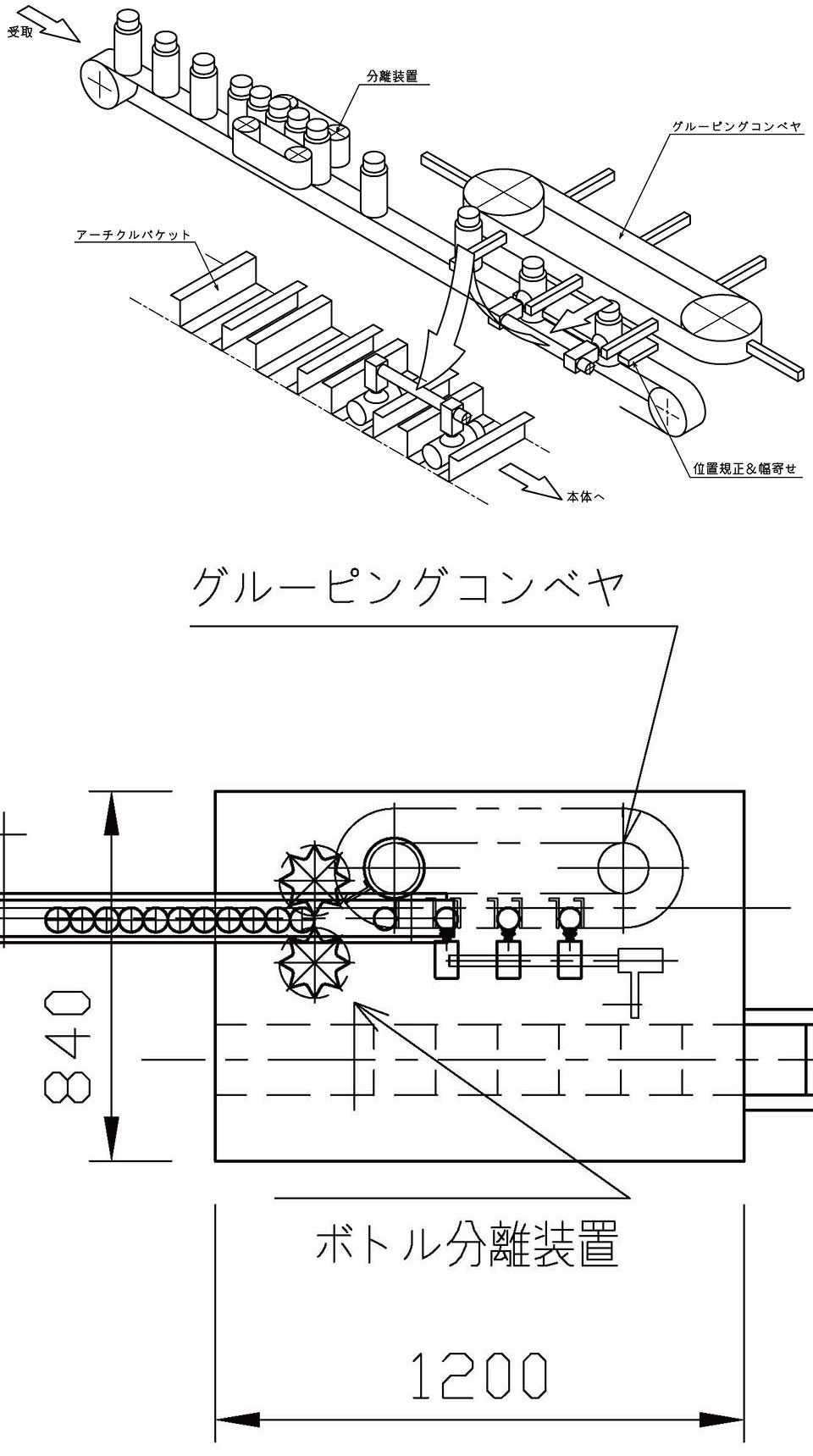 受取

分離装置

グルーピングコンベヤ

アーチクルバケット

位置規正＆幅寄せ

本体へ

グルーピングコンベヤ

840

ボトル分離装置

1200